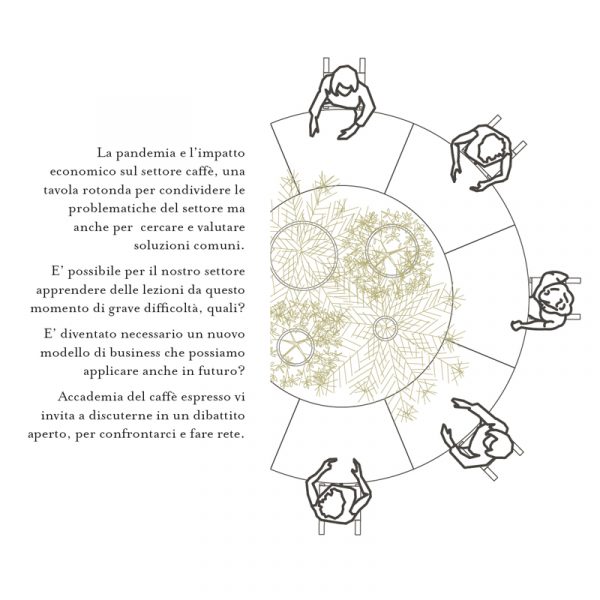 La pandemia e l'impatto economico sul settore caffè, una tavola rotonda per condividere le problematiche del settore ma anche per  cercare e valutare soluzioni comuni.

E' possibile per il nostro settore apprendere delle lezioni da questo momento di grave difficoltà, quali?

E' diventato necessario un nuovo modello di business che possiamo applicare anche in futuro?

Accademia del caffè espresso vi invita a discuterne in un dibattito aperto, per confrontarci e fare rete.